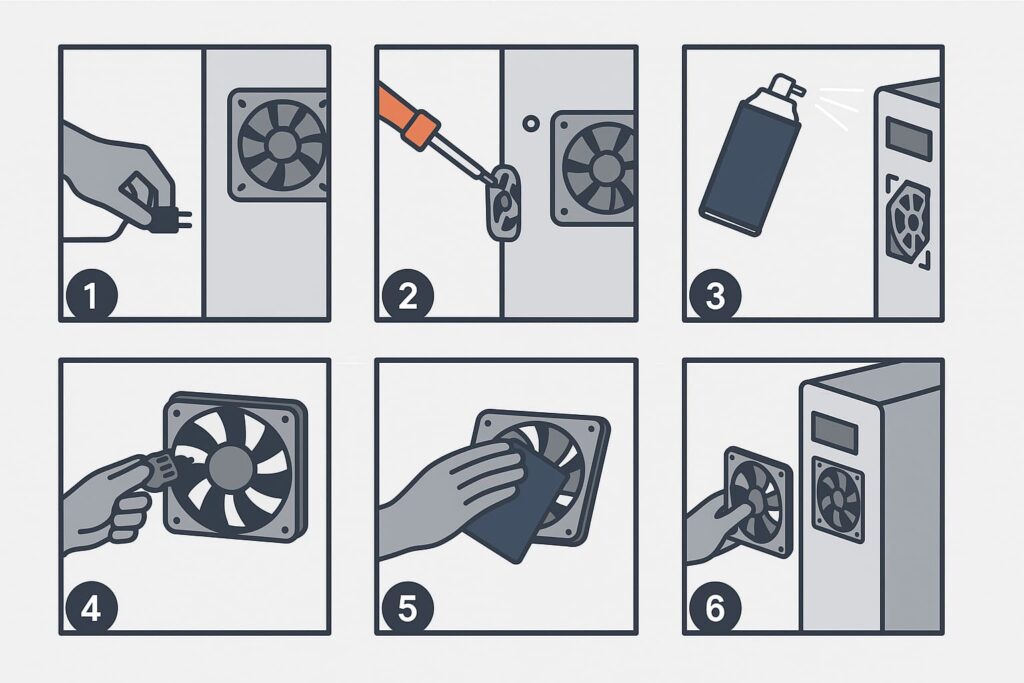 1

2

3

4

5

6